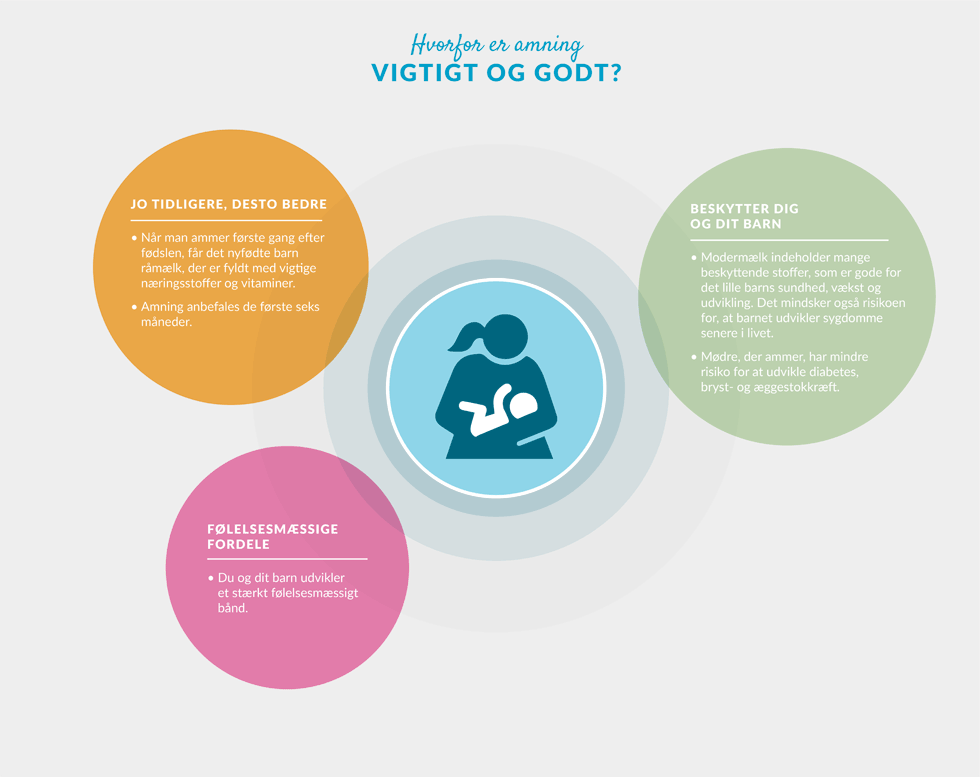 Hvorfor er amning
VIGTIGT OG GODT?

JO TIDLIGERE, DESTO BEDRE

• Når man ammer første gang efter fødslen, får det nyfødte barn råmælk, der er fyldt med vigtige næringsstoffer og vitaminer.

• Amning anbefales de første seks måneder.

BESKYTTER DIG OG DIT BARN

• Modermælk indeholder mange beskyttende stoffer, som er gode for det lille barns sundhed, vækst og udvikling. Det mindsker også risikoen for, at barnet udvikler sygdomme senere i livet.

• Mødre, der ammer, har mindre risiko for at udvikle diabetes, bryst- og æggestokkræft.

FØLELSESMÆSSIGE FORDELE

• Du og dit barn udvikler et stærkt følelsesmæssigt bånd.